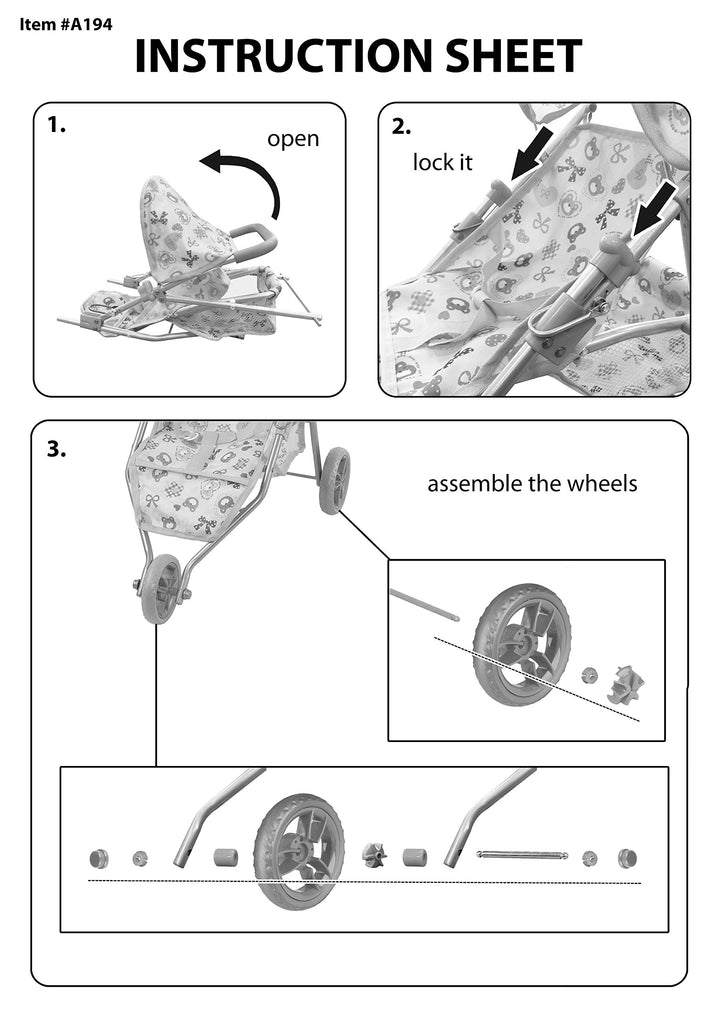 Item #A194

INSTRUCTION SHEET

1.

open

2.

lock it

3.

assemble the wheels